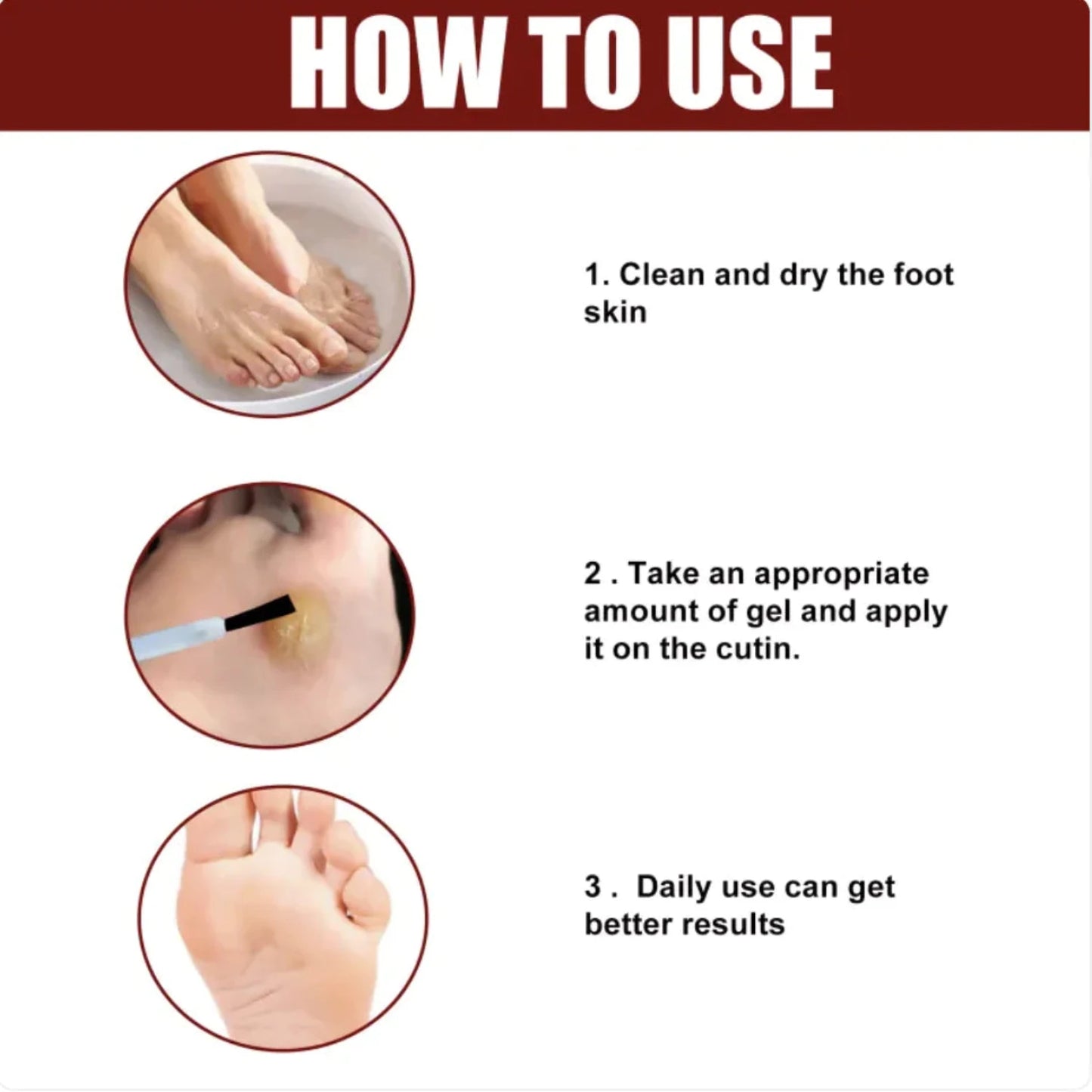 HOW TO USE

1. Clean and dry the foot skin

2 . Take an appropriate amount of gel and apply it on the cutin.

3 .  Daily use can get better results